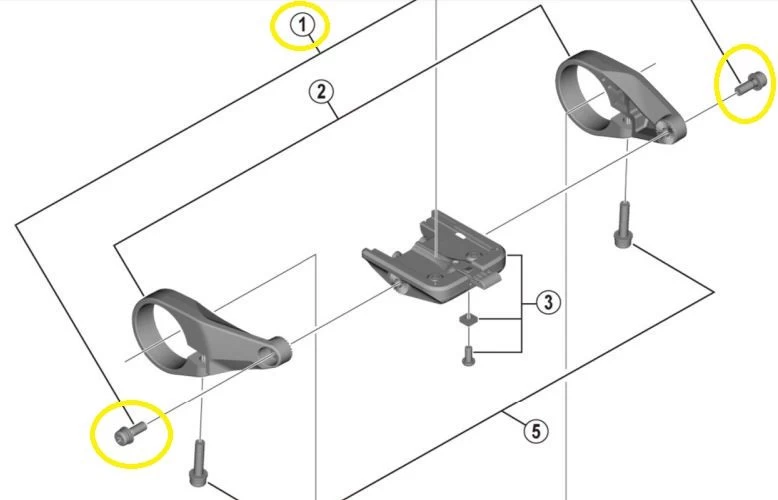 1
2
3
5